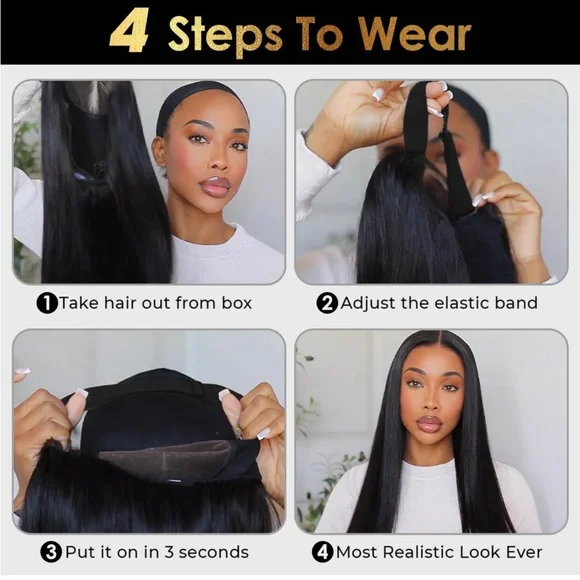 4 Steps To Wear

1 Take hair out from box

2 Adjust the elastic band

3 Put it on in 3 seconds

4 Most Realistic Look Ever